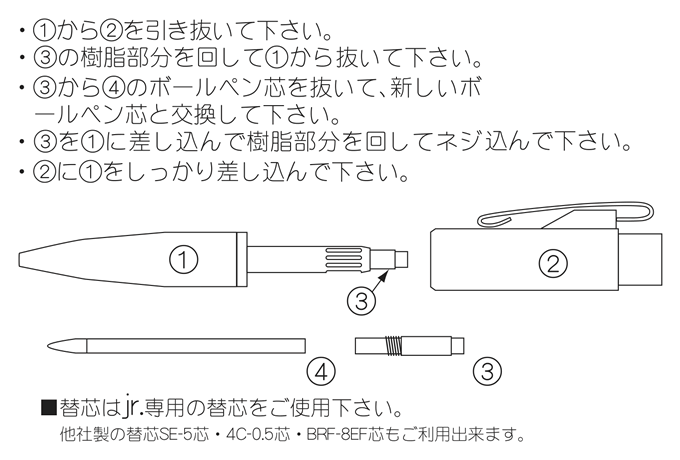 ・①から②を引き抜いて下さい。
・③の樹脂部分を回して①から抜いて下さい。
・③から④のボールペン芯を抜いて、新しいボールペン芯と交換して下さい。
・③を①に差し込んで樹脂部分を回してネジ込んで下さい。
・②に①をしっかり差し込んで下さい。

①

②

③

④

③

■替芯はjr.専用の替芯をご使用下さい。
他社製の替芯SE-5芯・4C-0.5芯・BRF-8EF芯もご利用出来ます。